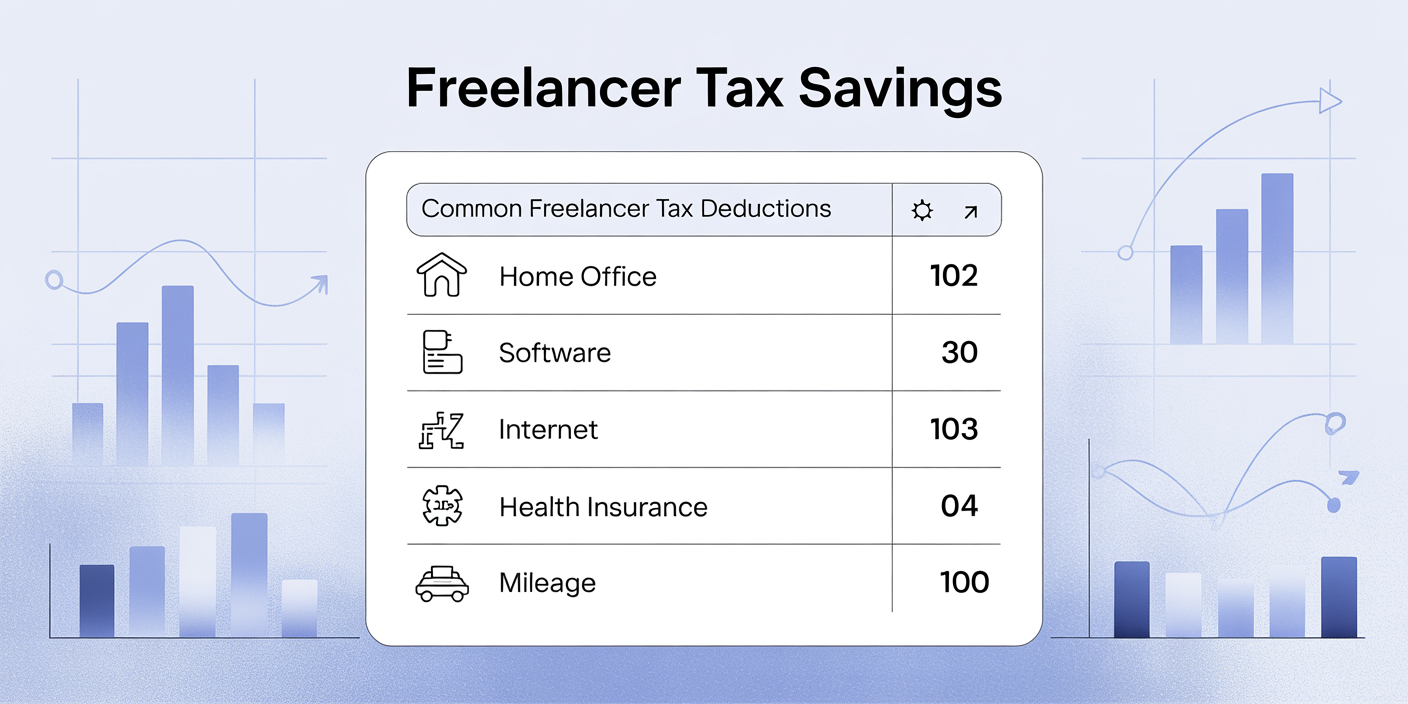 Freelancer Tax Savings

| Common Freelancer Tax Deductions | |
|---|---|
| Home Office | 102 |
| Software | 30 |
| Internet | 103 |
| Health Insurance | 04 |
| Mileage | 100 |