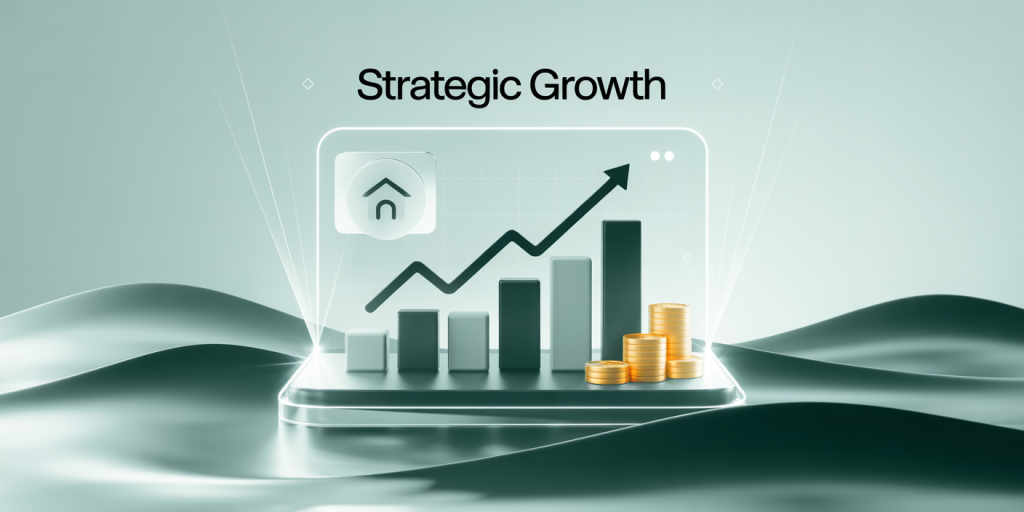 Strategic Growth