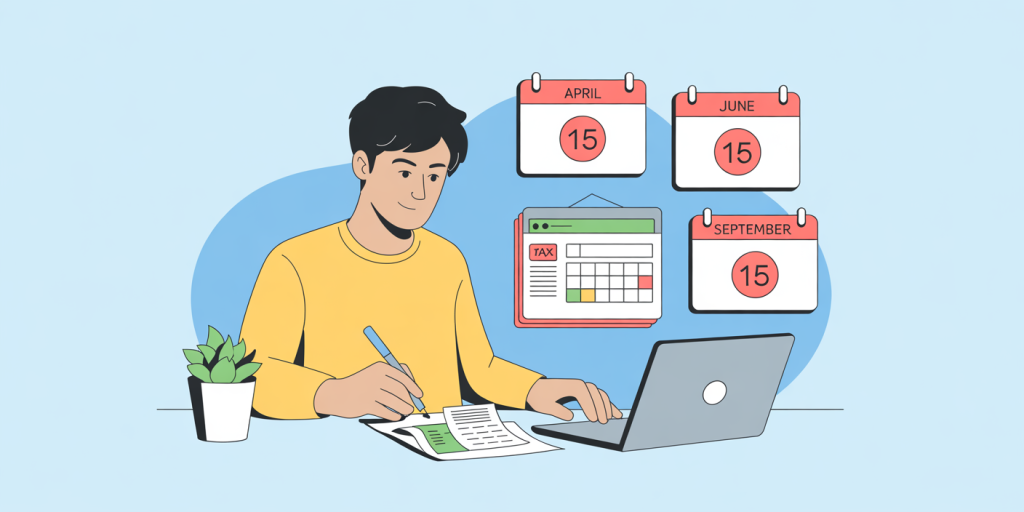 APRIL
15
JUNE
15
TAX
SEPTEMBER
15