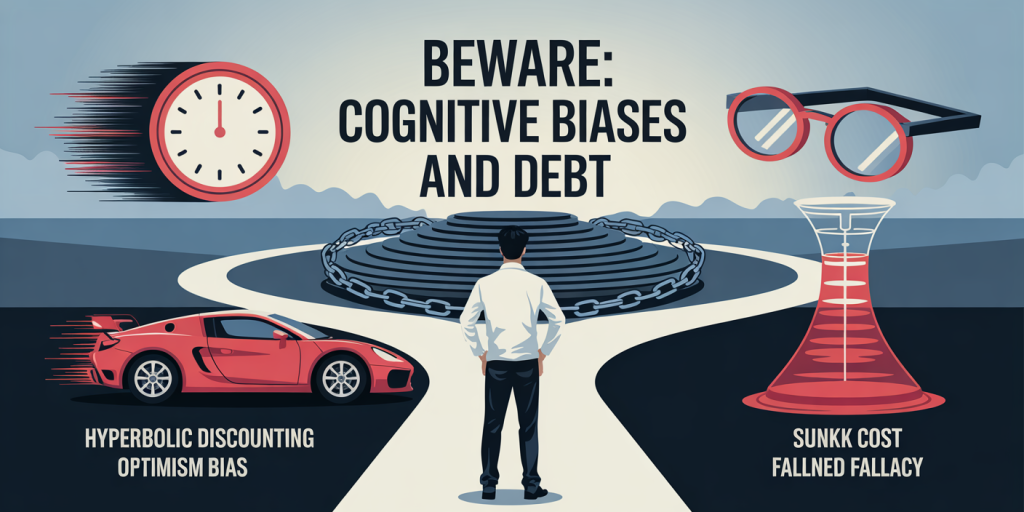 BEWARE:
COGNITIVE BIASES
AND DEBT

HYPERBOLIC DISCOUNTING
OPTIMISM BIAS

SUNKK COST
FALLNED FALLACY