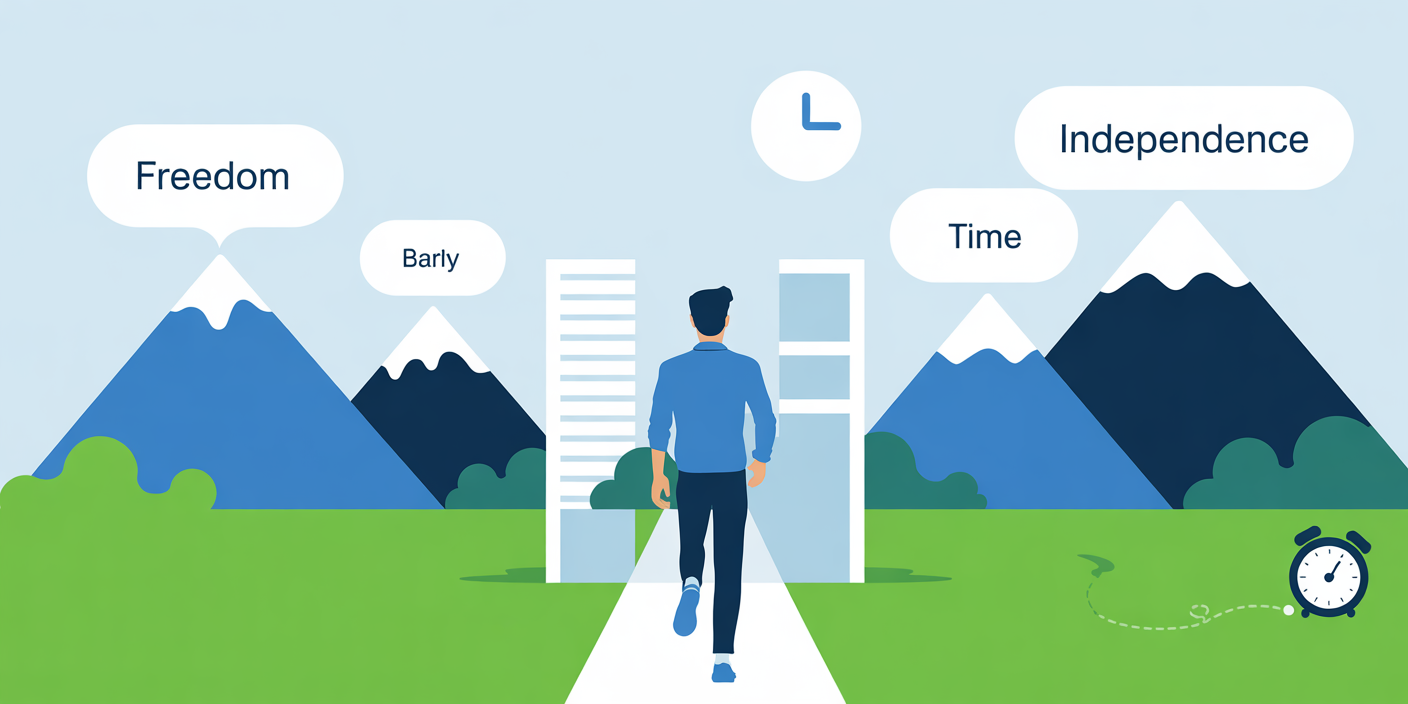 Freedom

Barly

Time

Independence