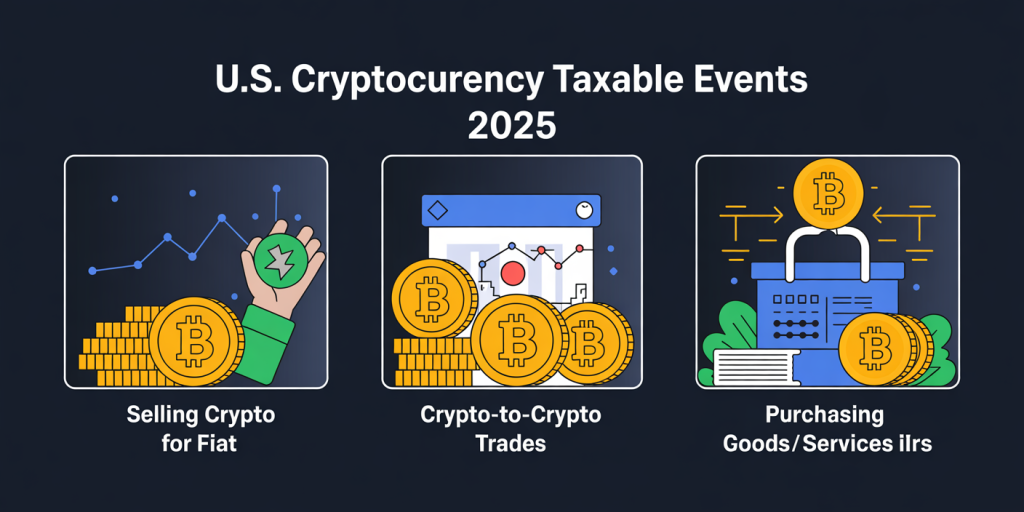 U.S. Cryptocurency Taxable Events 2025

Selling Crypto for Fiat

Crypto-to-Crypto Trades

Purchasing Goods/Services ilrs