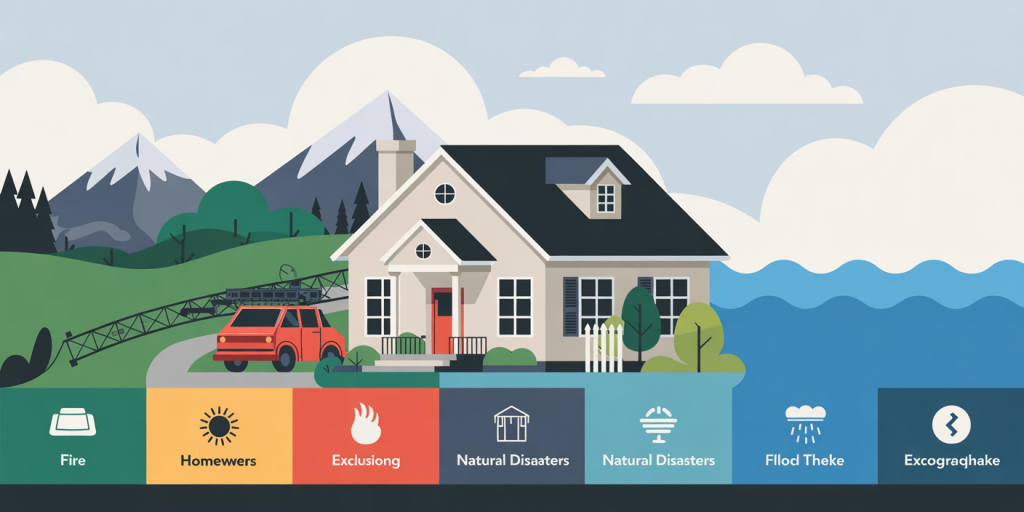 Fire

Homewers

Exclusiong

Natural Disaaters

Natural Disasters

Fllod Theke

Excograqhake