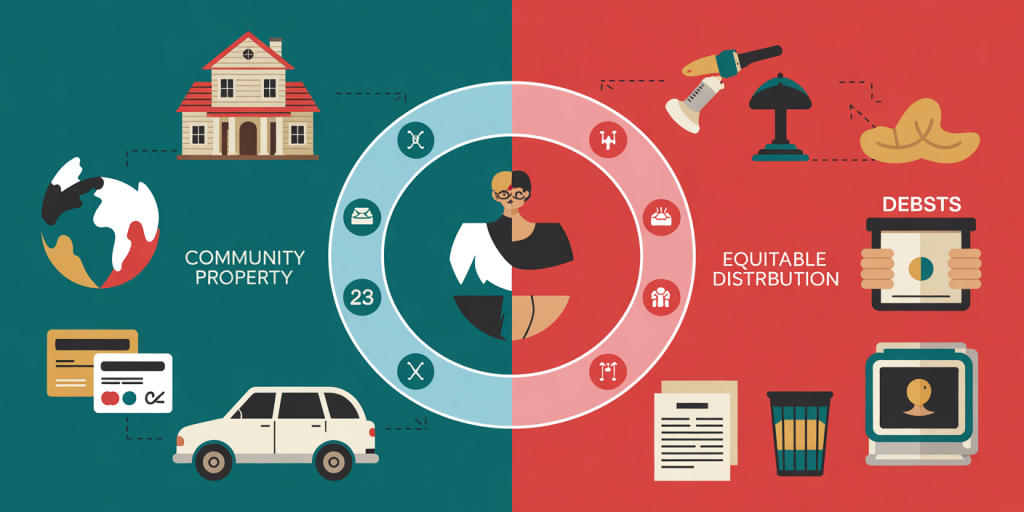 COMMUNITY PROPERTY

23

EQUITABLE DISTRBUTION

DEBSTS